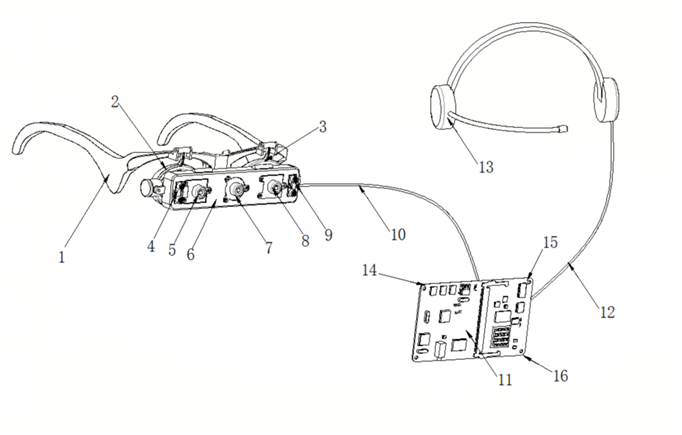 2
3
13
1
4
5
6
7
8
9
10
15
14
12
11
16